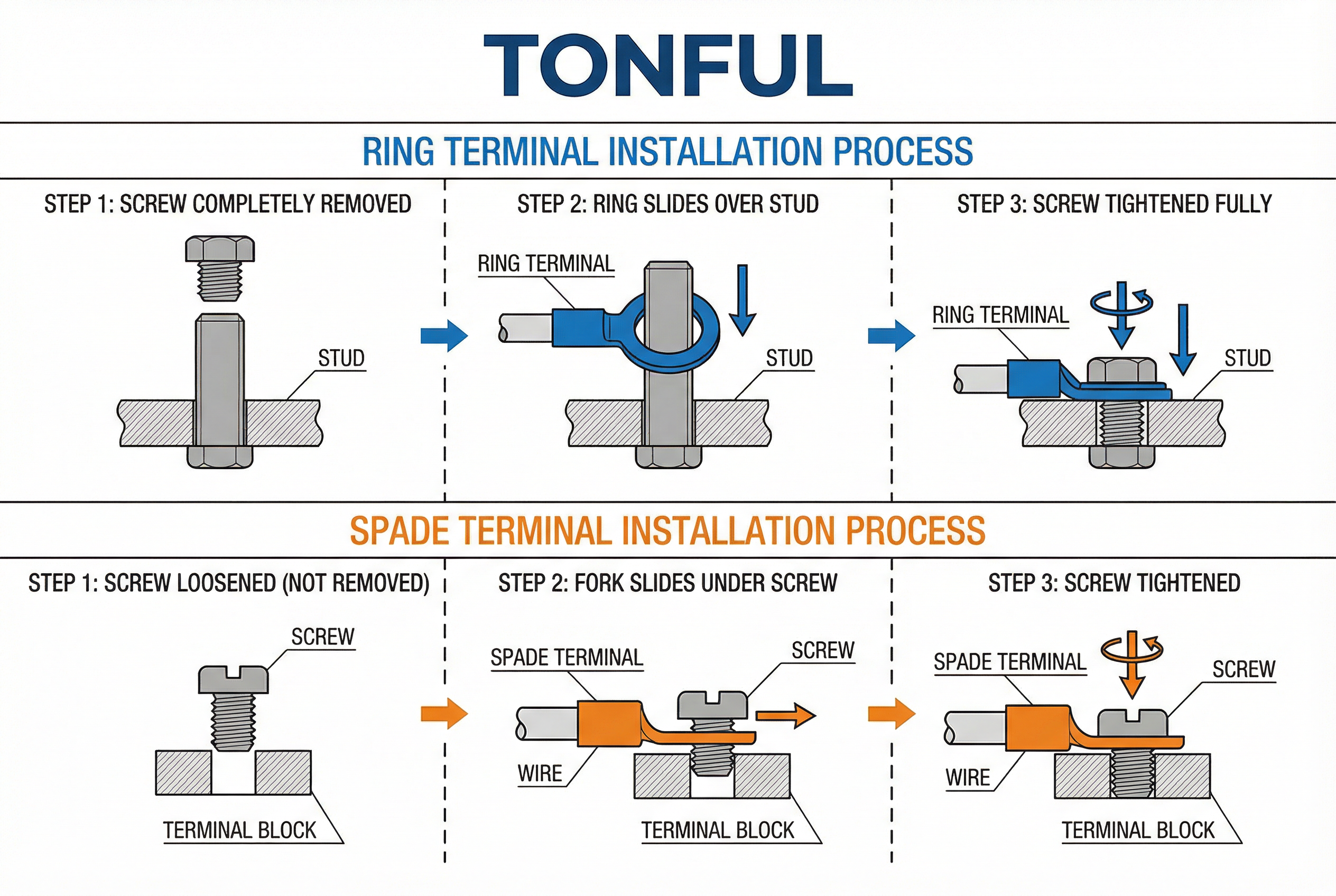 TONFUL

RING TERMINAL INSTALLATION PROCESS

STEP 1: SCREW COMPLETELY REMOVED

STUD

STEP 2: RING SLIDES OVER STUD

RING TERMINAL

STUD

STEP 3: SCREW TIGHTENED FULLY

RING TERMINAL

STUD

SPADE TERMINAL INSTALLATION PROCESS

STEP 1: SCREW LOOSENED (NOT REMOVED)

SCREW

TERMINAL BLOCK

STEP 2: FORK SLIDES UNDER SCREW

SPADE TERMINAL

SCREW

WIRE

TERMINAL BLOCK

STEP 3: SCREW TIGHTENED

SPADE TERMINAL

SCREW

WIRE

TERMINAL BLOCK