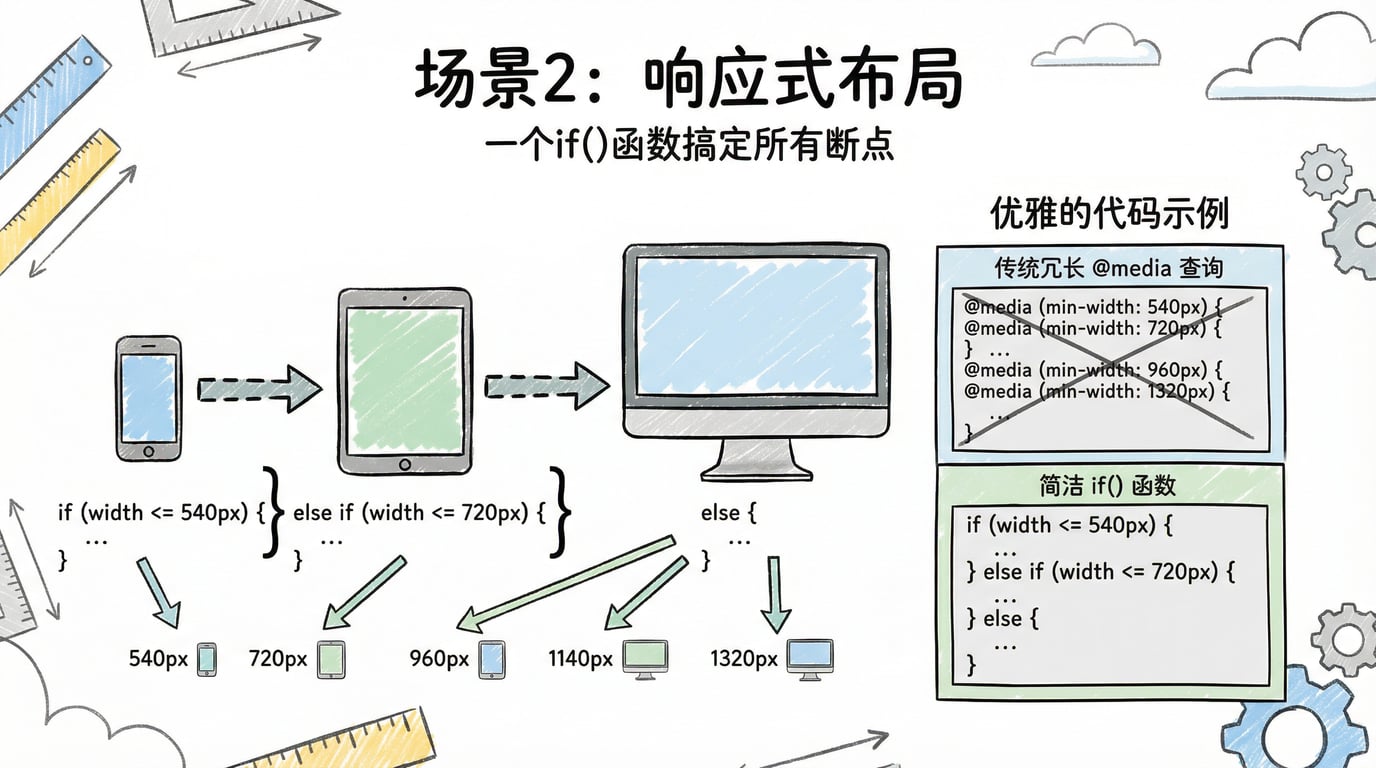 场景2：响应式布局

一个if()函数搞定所有断点

if (width <= 540px) {
…
}

else if (width <= 720px) {
…
}

else {
…
}

540px 720px 960px 1140px 1320px

优雅的代码示例

传统冗长 @media 查询

@media (min-width: 540px) {
@media (min-width: 720px) {
} …
@media (min-width: 960px) {
@media (min-width: 1320px) {
…
}

简洁 if() 函数

if (width <= 540px) {
…
} else if (width <= 720px) {
…
} else {
…
}