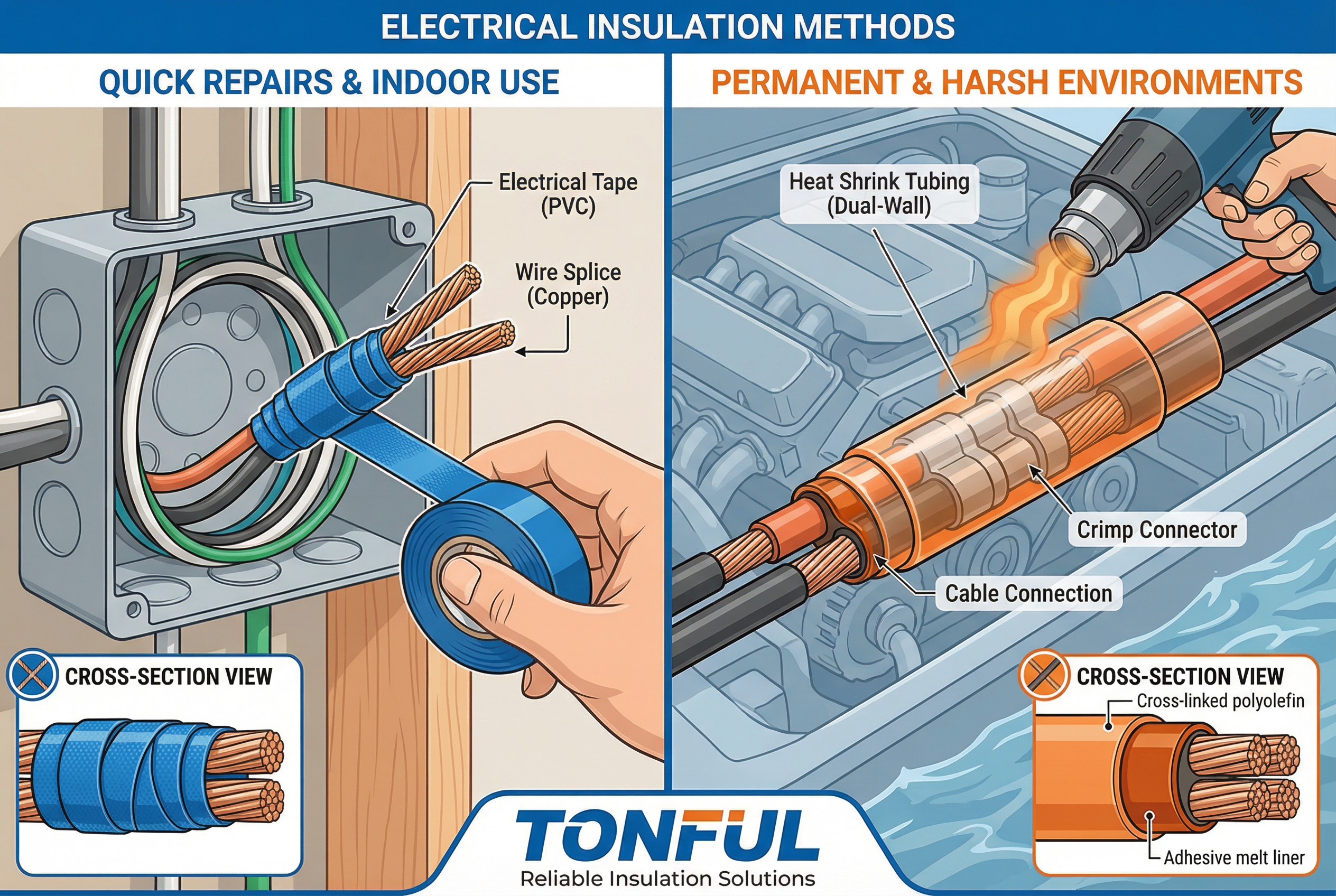 ELECTRICAL INSULATION METHODS

QUICK REPAIRS & INDOOR USE

Electrical Tape (PVC)

Wire Splice (Copper)

CROSS-SECTION VIEW

PERMANENT & HARSH ENVIRONMENTS

Heat Shrink Tubing (Dual-Wall)

Crimp Connector

Cable Connection

CROSS-SECTION VIEW

Cross-linked polyolefin

Adhesive melt liner

TONFUL

Reliable Insulation Solutions