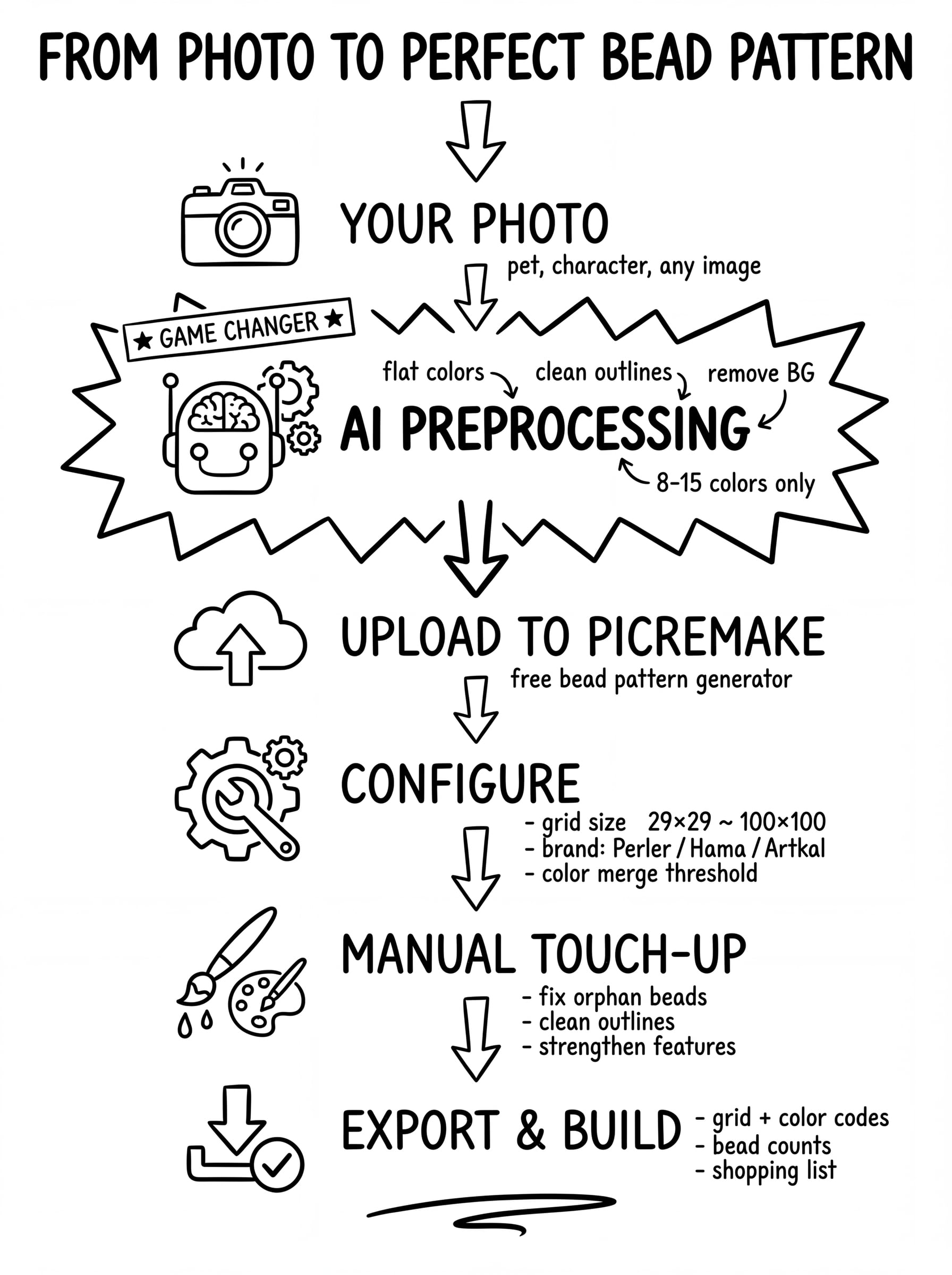 FROM PHOTO TO PERFECT BEAD PATTERN

YOUR PHOTO
pet, character, any image

★ GAME CHANGER ★

flat colors
clean outlines
remove BG
AI PREPROCESSING
8-15 colors only

UPLOAD TO PICREMAKE
free bead pattern generator

CONFIGURE
- grid size 29×29 ~ 100×100
- brand: Perler / Hama / Artkal
- color merge threshold

MANUAL TOUCH-UP
- fix orphan beads
- clean outlines
- strengthen features

EXPORT & BUILD
- grid + color codes
- bead counts
- shopping list